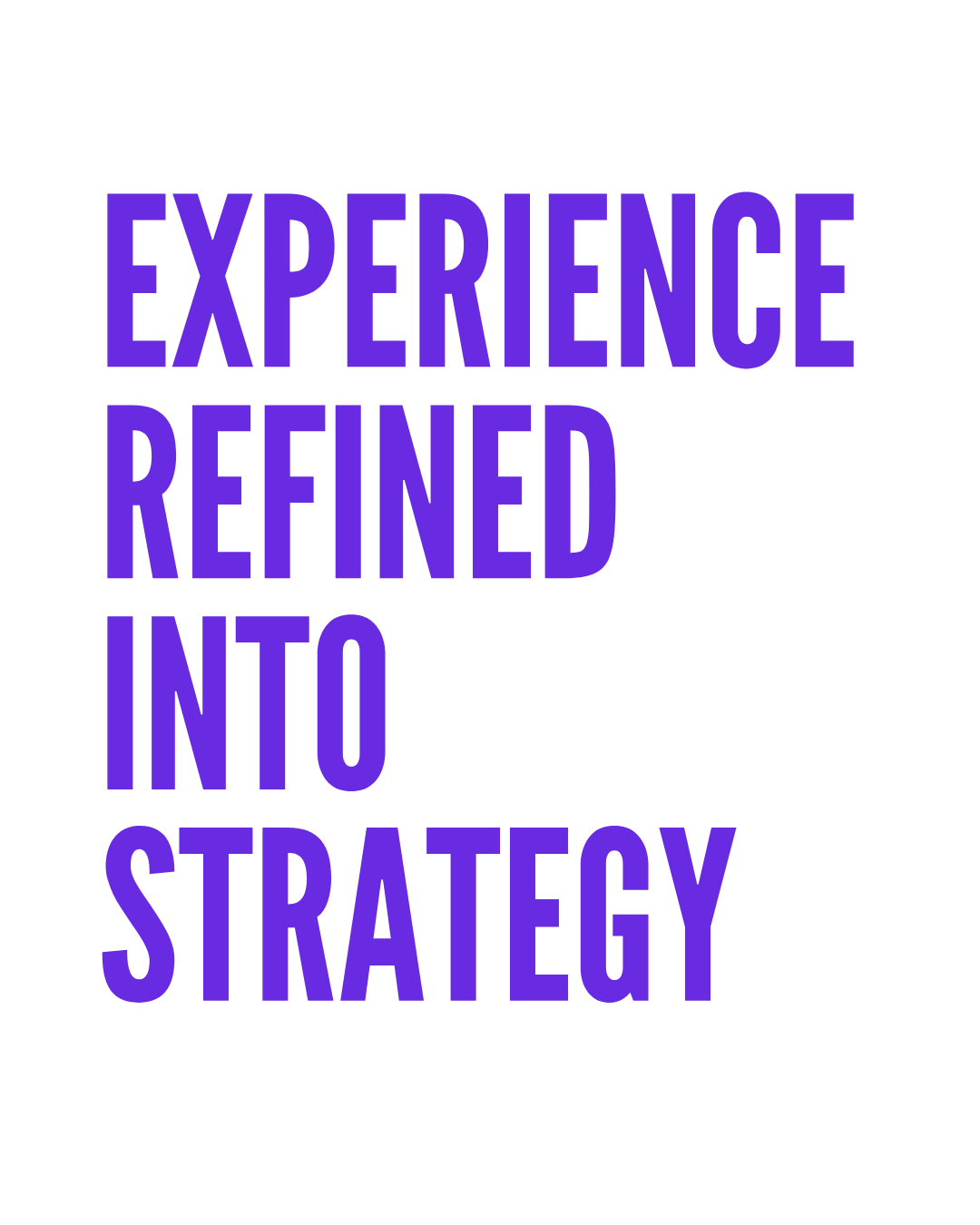 EXPERIENCE
REFINED
INTO
STRATEGY